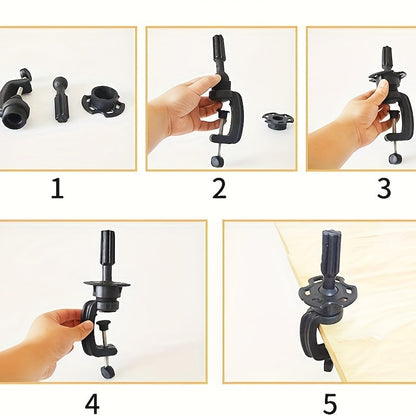 1

2

3

4

5