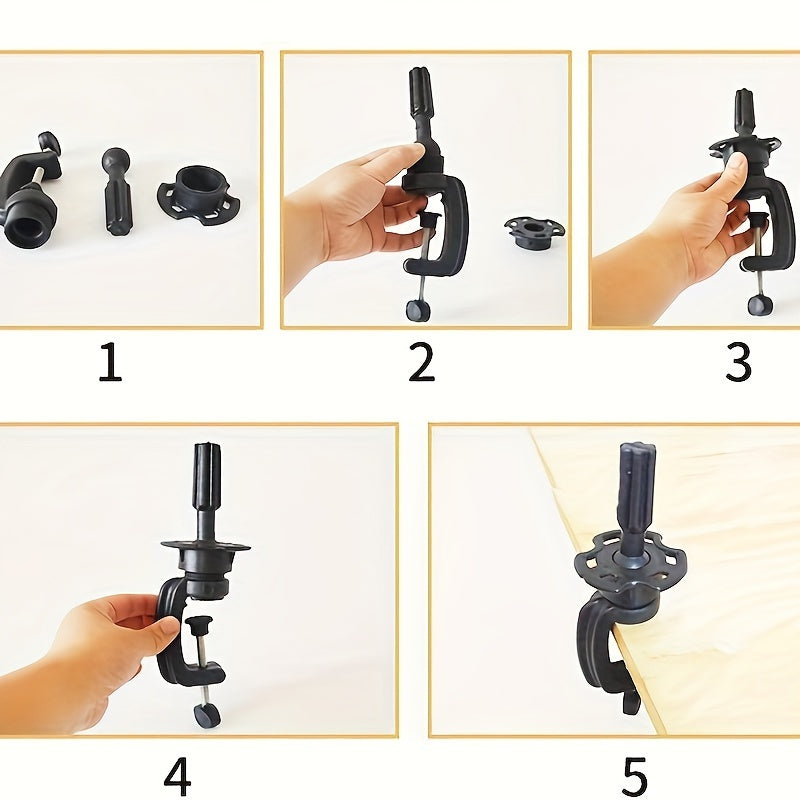 1

2

3

4

5