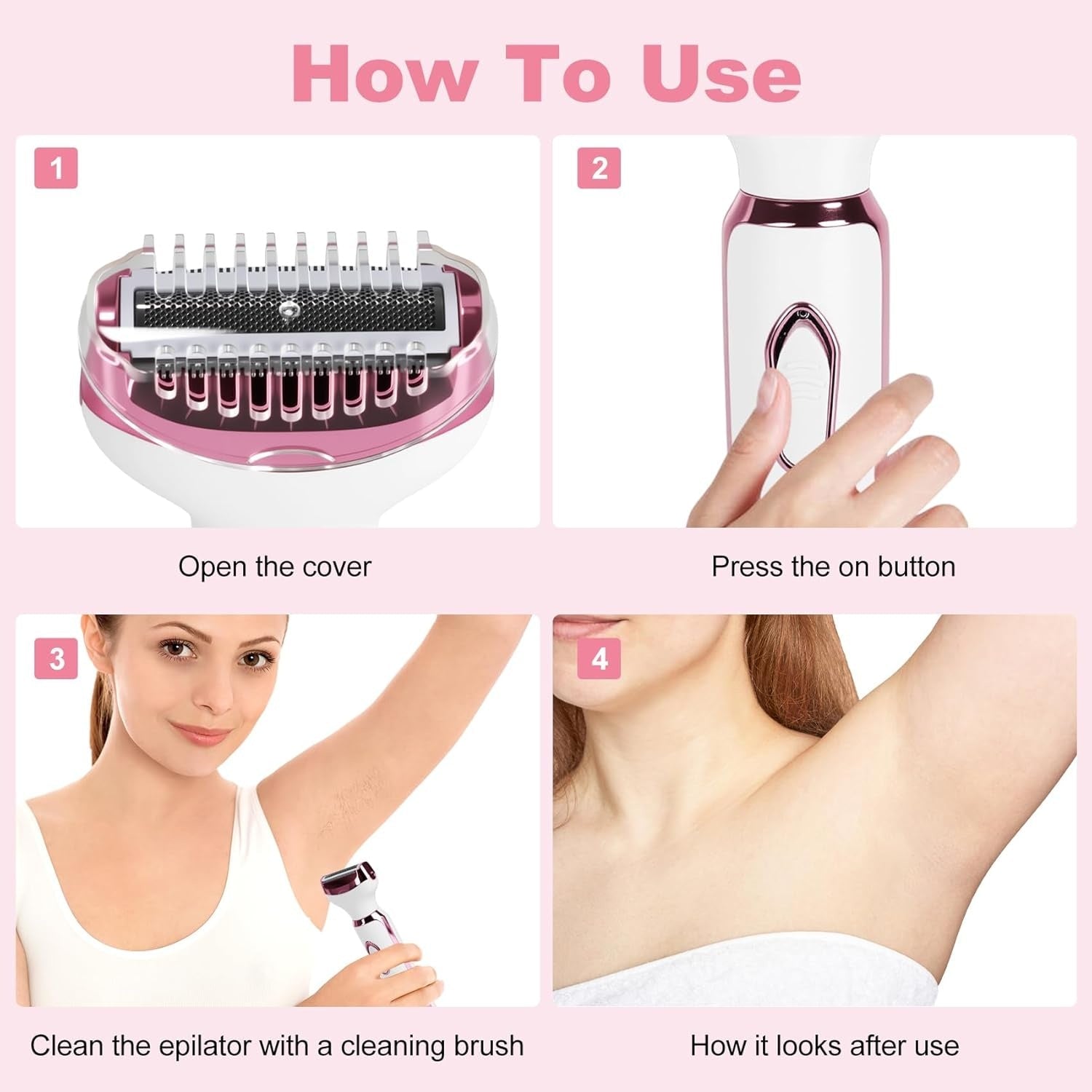 How To Use

1

Open the cover

2

Press the on button

3

Clean the epilator with a cleaning brush

4

How it looks after use