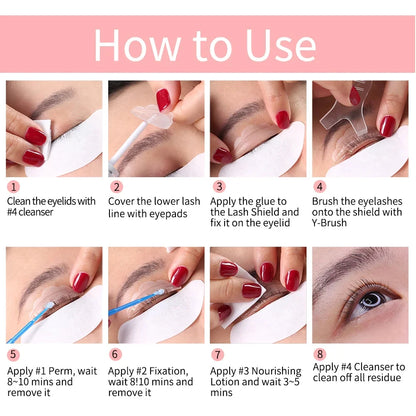 How to Use

1
Clean the eyelids with #4 cleanser

2
Cover the lower lash line with eyepads

3
Apply the glue to the Lash Shield and fix it on the eyelid

4
Brush the eyelashes onto the shield with Y-Brush

5
Apply #1 Perm, wait 8~10 mins and remove it

6
Apply #2 Fixation, wait 8!10 mins and remove it

7
Apply #3 Nourishing Lotion and wait 3~5 mins

8
Apply #4 Cleanser to clean off all residue