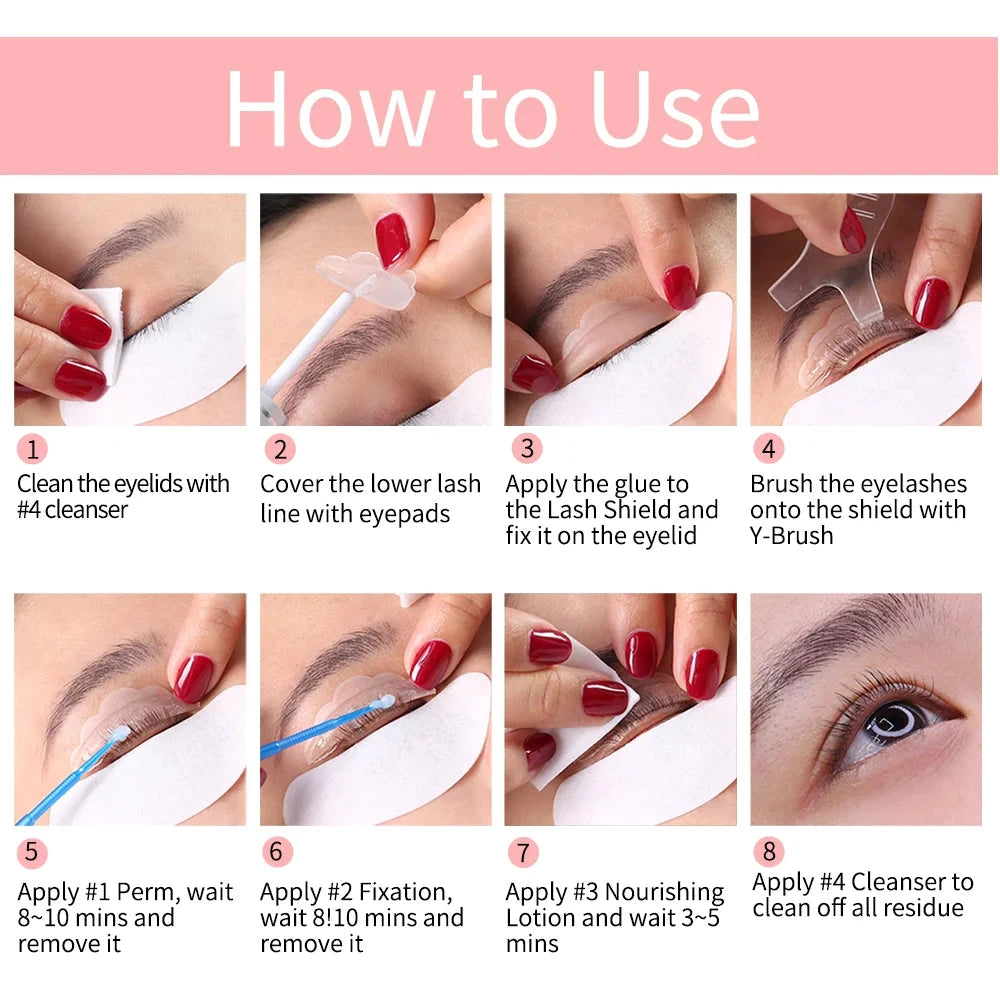 How to Use

1
Clean the eyelids with #4 cleanser

2
Cover the lower lash line with eyepads

3
Apply the glue to the Lash Shield and fix it on the eyelid

4
Brush the eyelashes onto the shield with Y-Brush

5
Apply #1 Perm, wait 8~10 mins and remove it

6
Apply #2 Fixation, wait 8!10 mins and remove it

7
Apply #3 Nourishing Lotion and wait 3~5 mins

8
Apply #4 Cleanser to clean off all residue