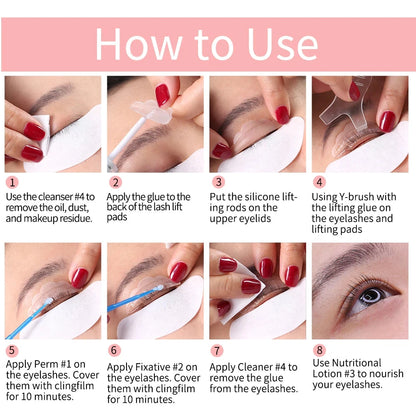 How to Use

1
Use the cleanser #4 to remove the oil, dust, and makeup residue.

2
Apply the glue to the back of the lash lift pads

3
Put the silicone lifting rods on the upper eyelids

4
Using Y-brush with the lifting glue on the eyelashes and lifting pads

5
Apply Perm #1 on the eyelashes. Cover them with clingfilm for 10 minutes.

6
Apply Fixative #2 on the eyelashes. Cover them with clingfilm for 10 minutes.

7
Apply Cleaner #4 to remove the glue from the eyelashes.

8
Use Nutritional Lotion #3 to nourish your eyelashes.