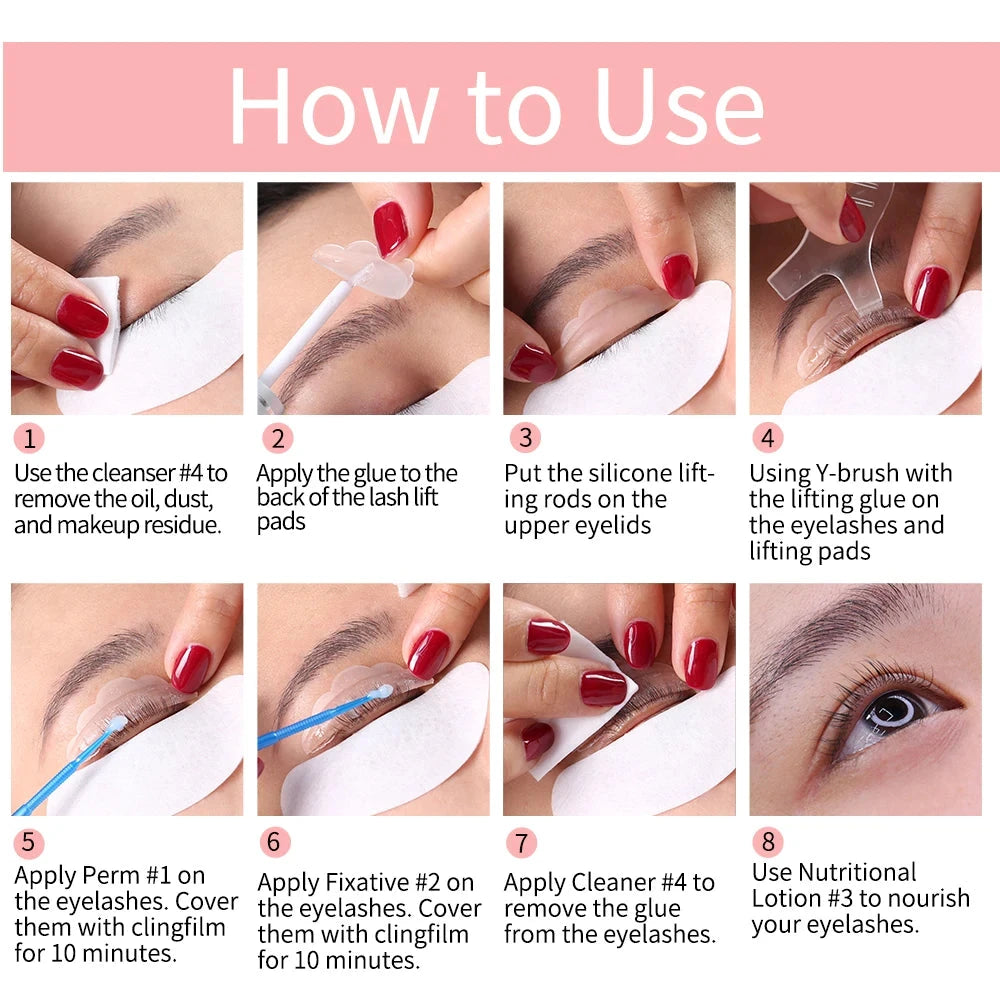 How to Use

1
Use the cleanser #4 to remove the oil, dust, and makeup residue.

2
Apply the glue to the back of the lash lift pads

3
Put the silicone lifting rods on the upper eyelids

4
Using Y-brush with the lifting glue on the eyelashes and lifting pads

5
Apply Perm #1 on the eyelashes. Cover them with clingfilm for 10 minutes.

6
Apply Fixative #2 on the eyelashes. Cover them with clingfilm for 10 minutes.

7
Apply Cleaner #4 to remove the glue from the eyelashes.

8
Use Nutritional Lotion #3 to nourish your eyelashes.