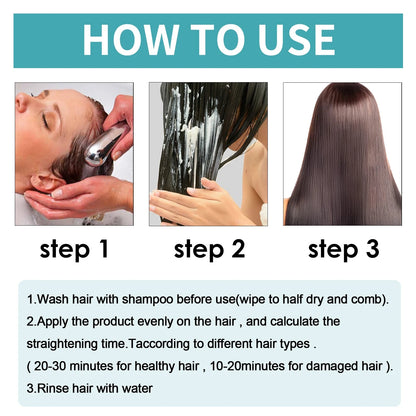 HOW TO USE

step 1

step 2

step 3

1.Wash hair with shampoo before use(wipe to half dry and comb).
2.Apply the product evenly on the hair , and calculate the straightening time.Taccording to different hair types .
( 20-30 minutes for healthy hair , 10-20minutes for damaged hair ).
3.Rinse hair with water