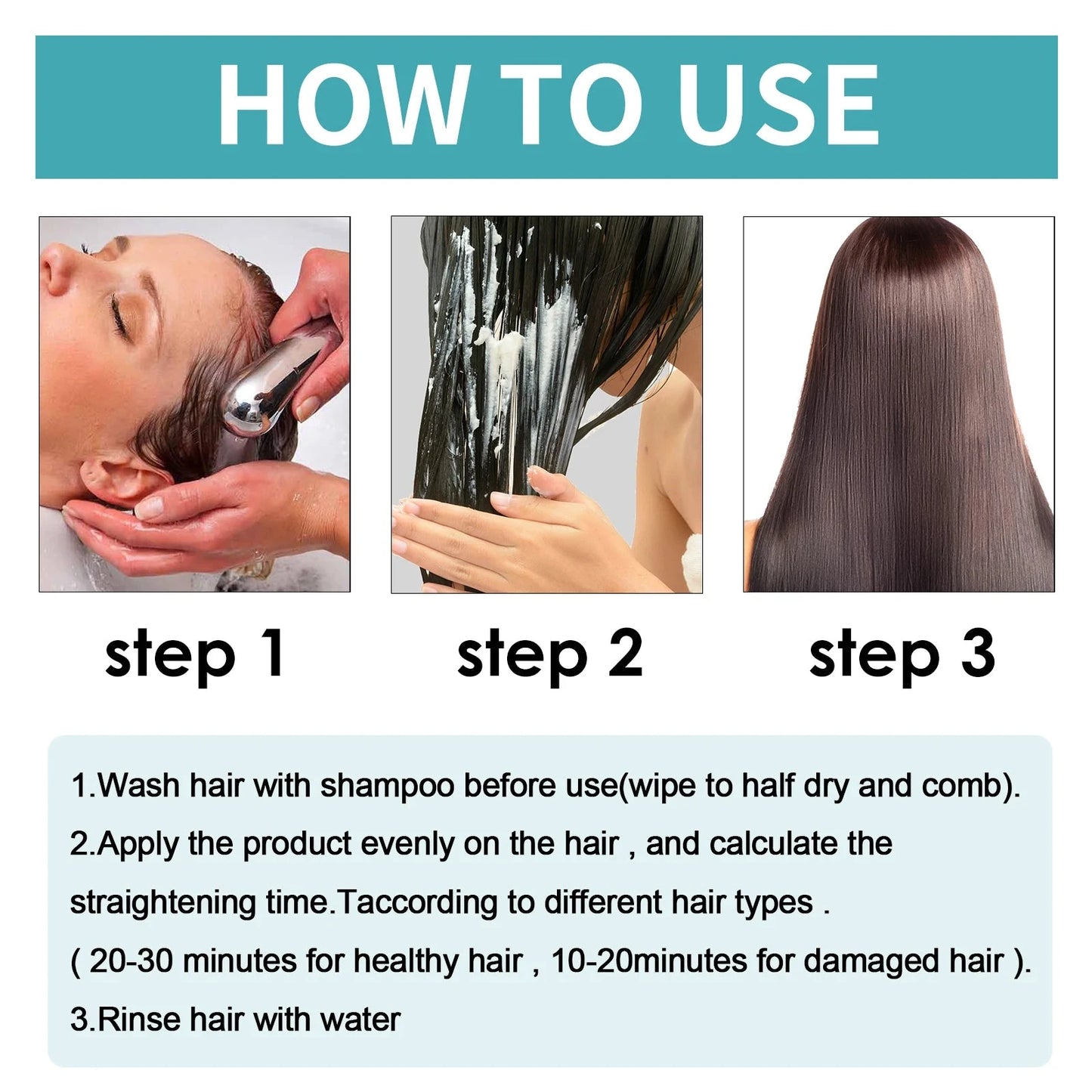 HOW TO USE

step 1

step 2

step 3

1.Wash hair with shampoo before use(wipe to half dry and comb).
2.Apply the product evenly on the hair , and calculate the straightening time.Taccording to different hair types .
( 20-30 minutes for healthy hair , 10-20minutes for damaged hair ).
3.Rinse hair with water