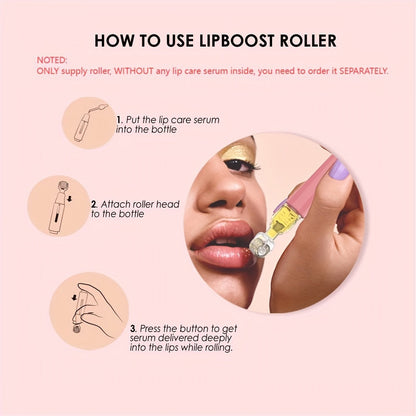 HOW TO USE LIPBOOST ROLLER

NOTED:
ONLY supply roller, WITHOUT any lip care serum inside, you need to order it SEPARATELY.

1. Put the lip care serum into the bottle

2. Attach roller head to the bottle

3. Press the button to get serum delivered deeply into the lips while rolling.