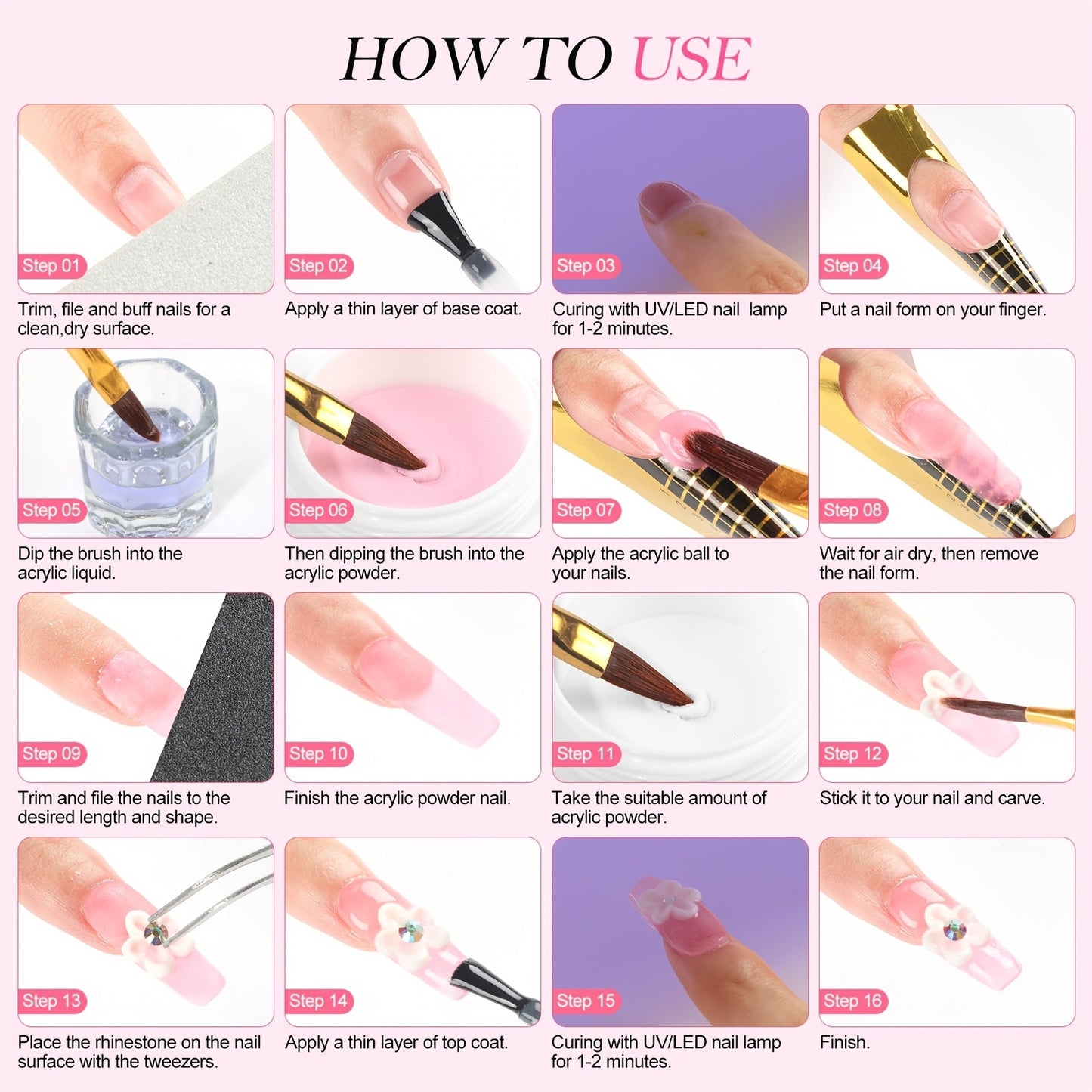 HOW TO USE

Step 01
Trim, file and buff nails for a clean,dry surface.

Step 02
Apply a thin layer of base coat.

Step 03
Curing with UV/LED nail lamp for 1-2 minutes.

Step 04
Put a nail form on your finger.

Step 05
Dip the brush into the acrylic liquid.

Step 06
Then dipping the brush into the acrylic powder.

Step 07
Apply the acrylic ball to your nails.

Step 08
Wait for air dry, then remove the nail form.

Step 09
Trim and file the nails to the desired length and shape.

Step 10
Finish the acrylic powder nail.

Step 11
Take the suitable amount of acrylic powder.

Step 12
Stick it to your nail and carve.

Step 13
Place the rhinestone on the nail surface with the tweezers.

Step 14
Apply a thin layer of top coat.

Step 15
Curing with UV/LED nail lamp for 1-2 minutes.

Step 16
Finish.