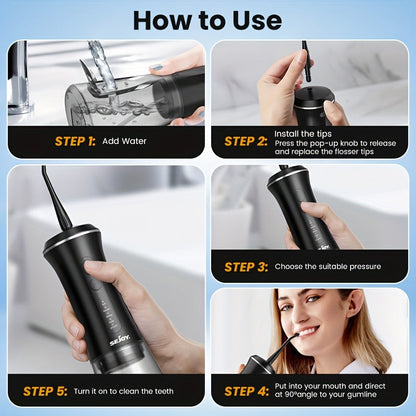 How to Use

STEP 1: Add Water

STEP 2: Install the tips
Press the pop-up knob to release and replace the flosser tips

SEJOY

STEP 3: Choose the suitable pressure

SEJOY

STEP 5: Turn it on to clean the teeth

STEP 4: Put into your mouth and direct at 90°angle to your gumline