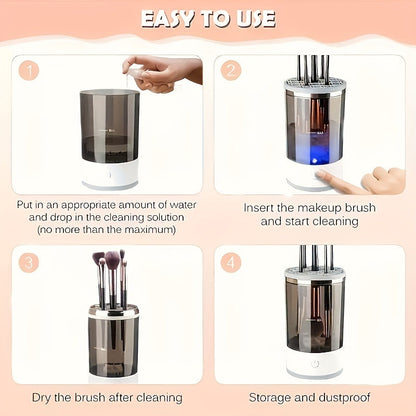 EASY TO USE

1

Put in an appropriate amount of water and drop in the cleaning solution (no more than the maximum)

2

Insert the makeup brush and start cleaning

3

Dry the brush after cleaning

4

Storage and dustproof