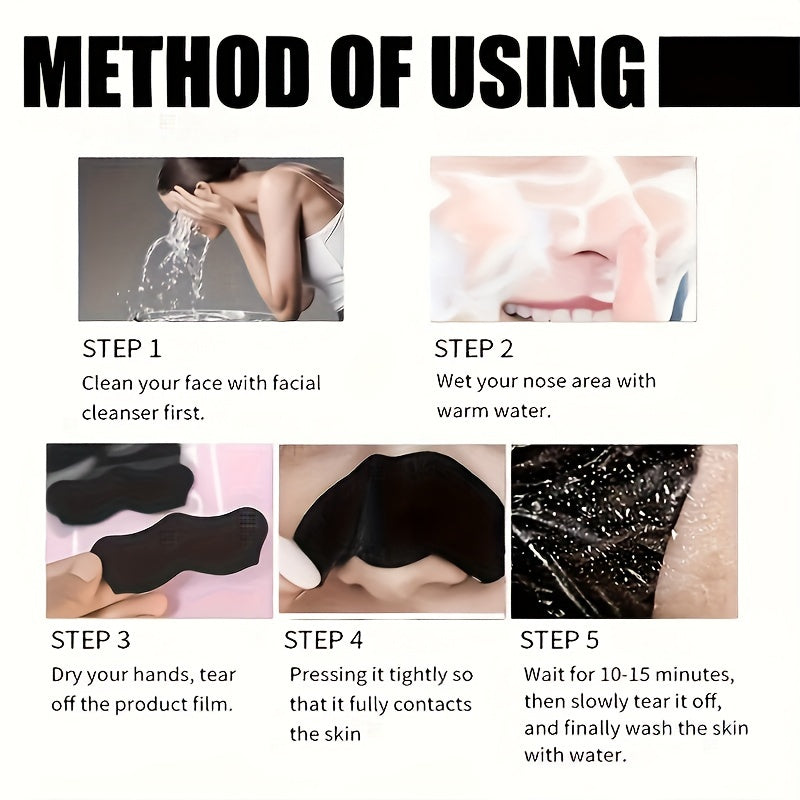 METHOD OF USING

STEP 1
Clean your face with facial cleanser first.

STEP 2
Wet your nose area with warm water.

STEP 3
Dry your hands, tear off the product film.

STEP 4
Pressing it tightly so that it fully contacts the skin

STEP 5
Wait for 10-15 minutes, then slowly tear it off, and finally wash the skin with water.